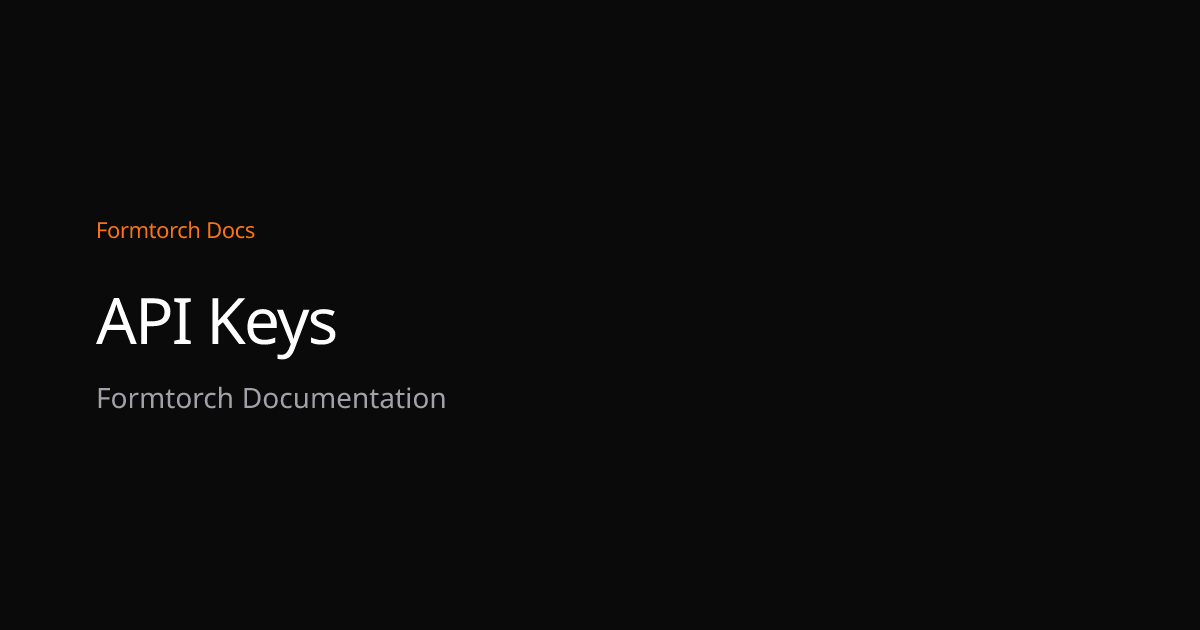 Formtorch Docs

API Keys

Formtorch Documentation